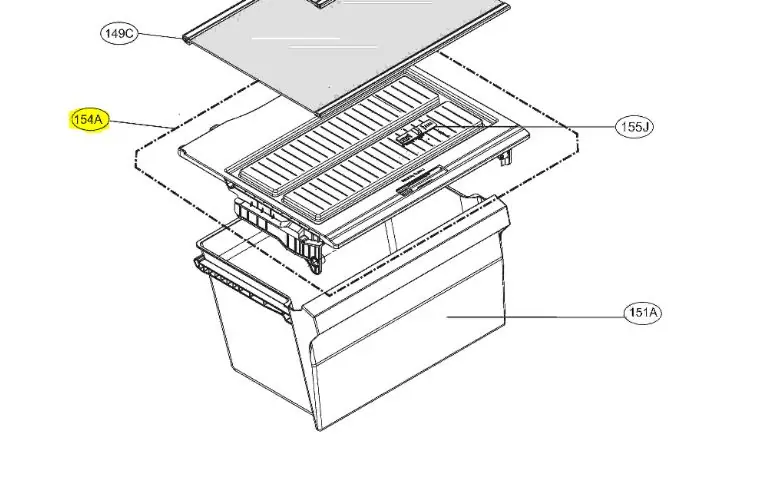 149C

154A

155J

151A