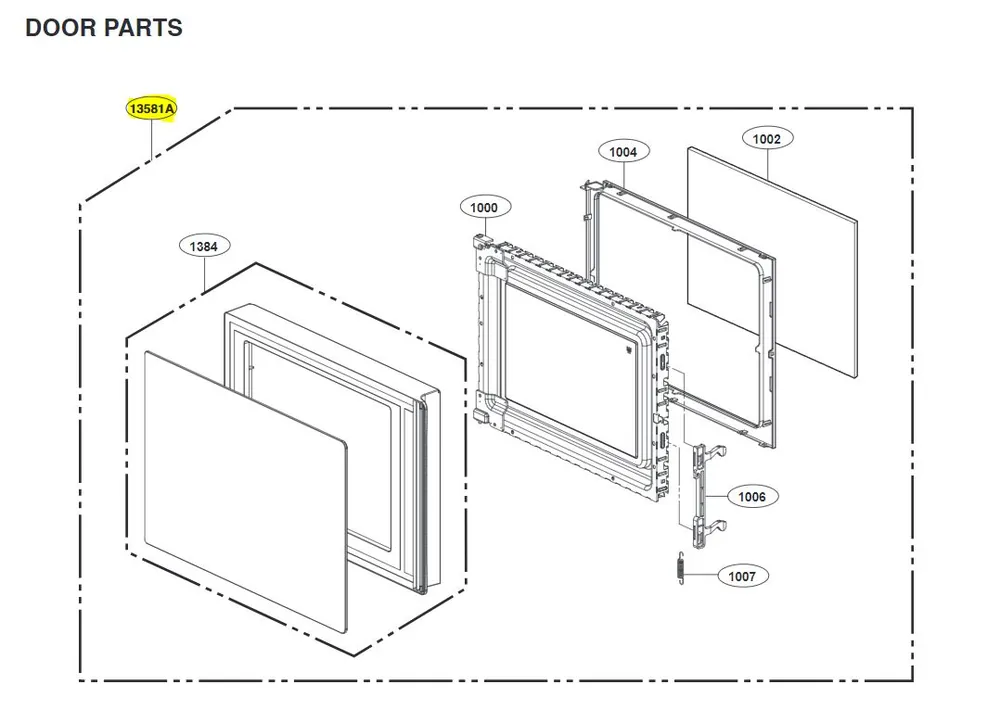 DOOR PARTS

13581A

1384

1000

1004

1002

1006

1007