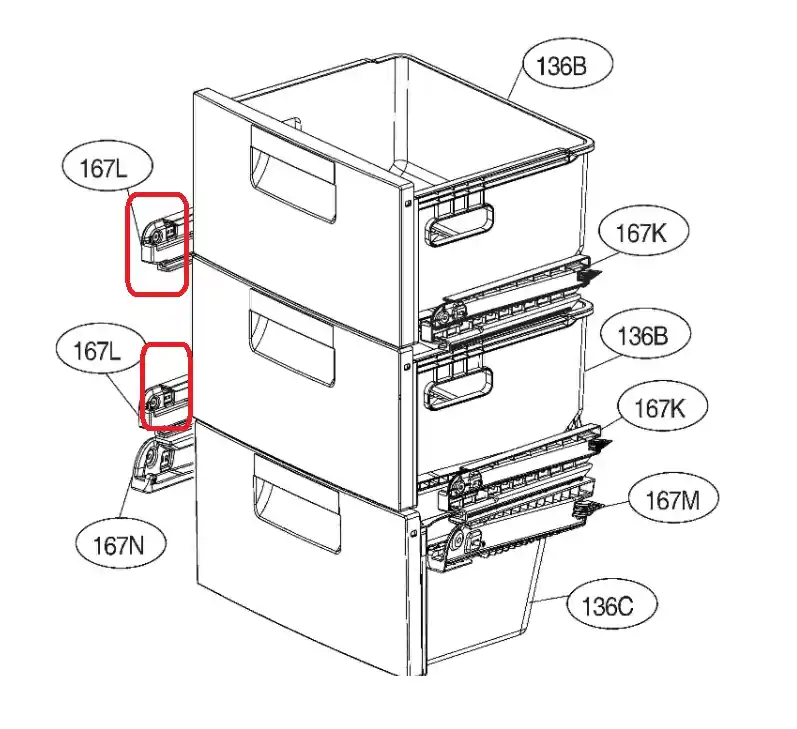 136B
167L
167K
136B
167L
167K
167M
167N
136C