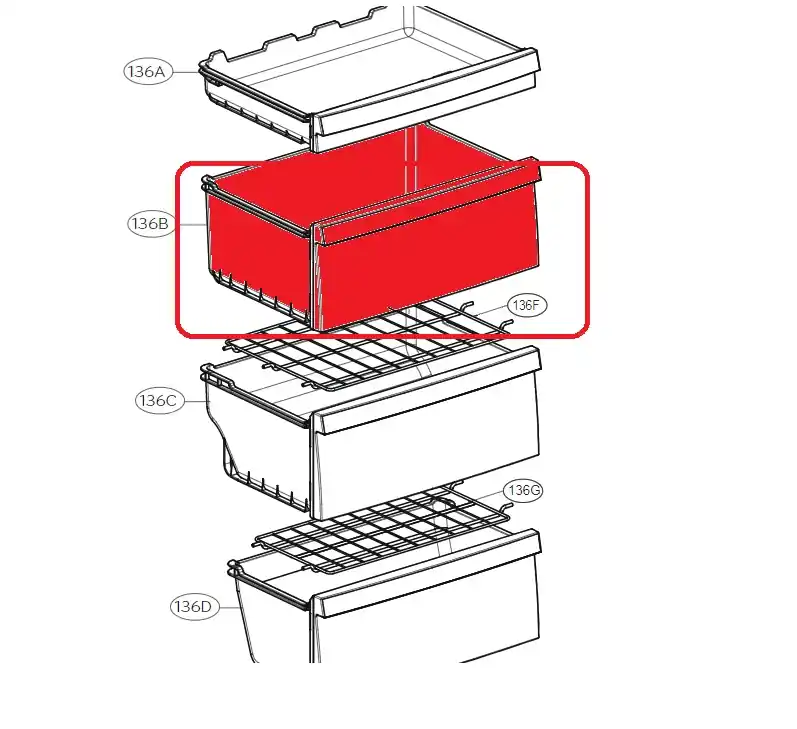 136A

136B

136F

136C

136G

136D