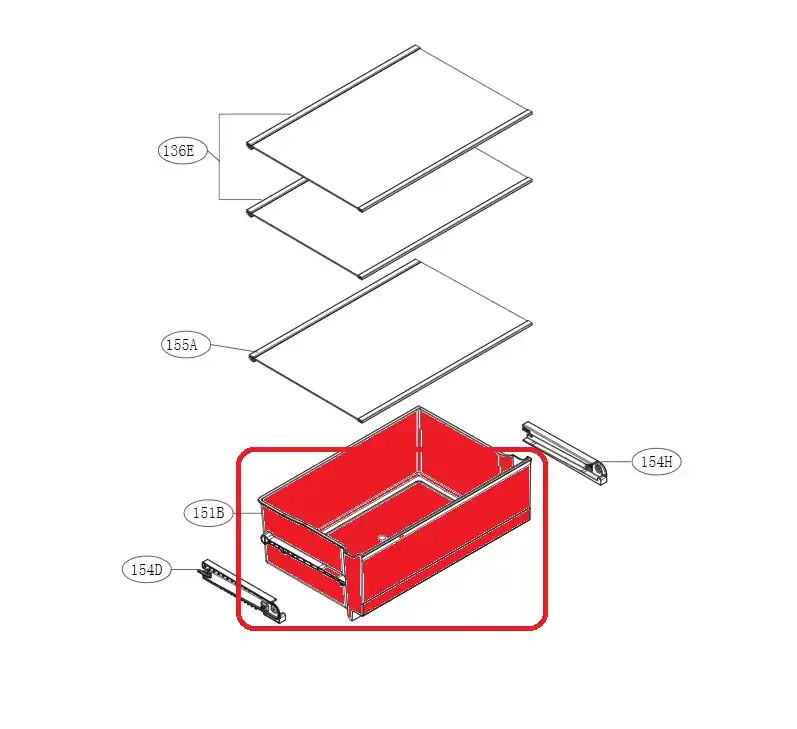 136E

155A

154H

151B

154D