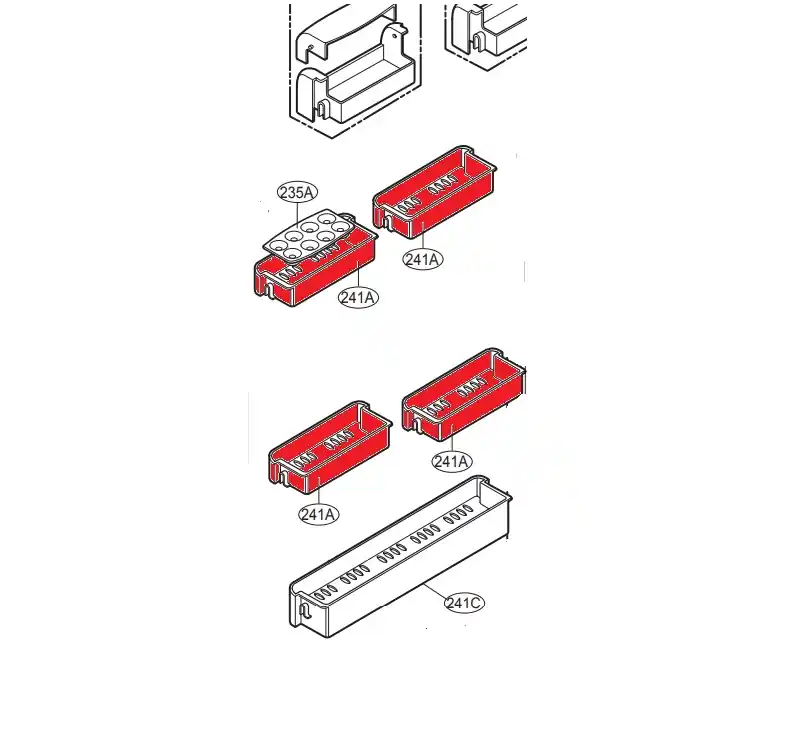 235A
241A
241A
241A
241A
241C