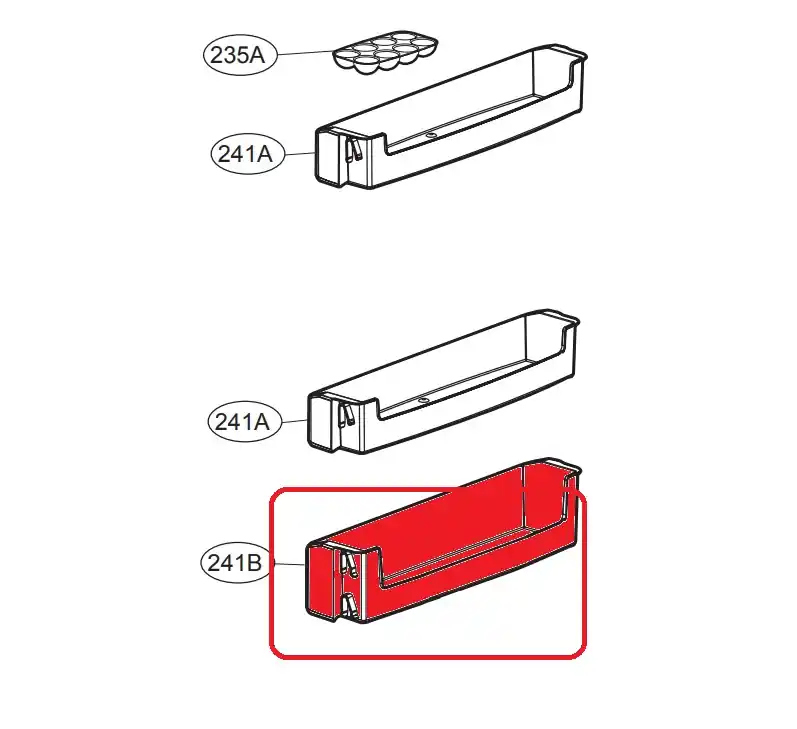 235A
241A
241A
241B