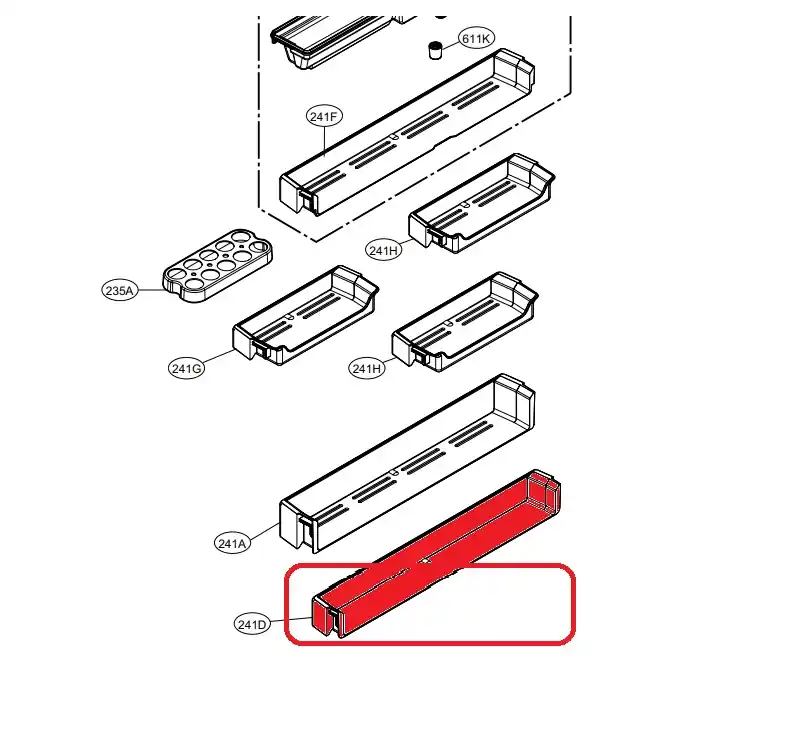 611K

241F

241H

235A

241G

241H

241A

241D