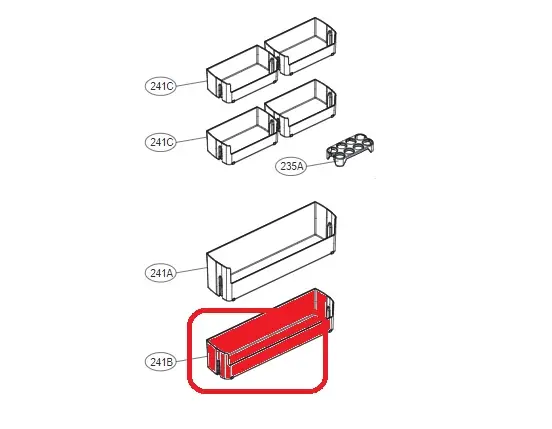 241C

241C

235A

241A

241B