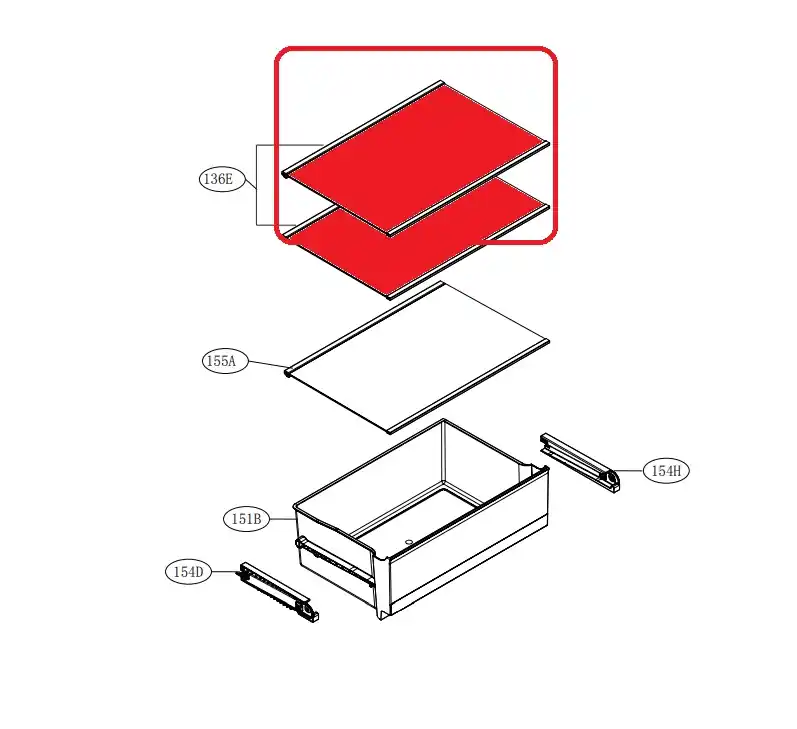 136E
155A
154H
151B
154D