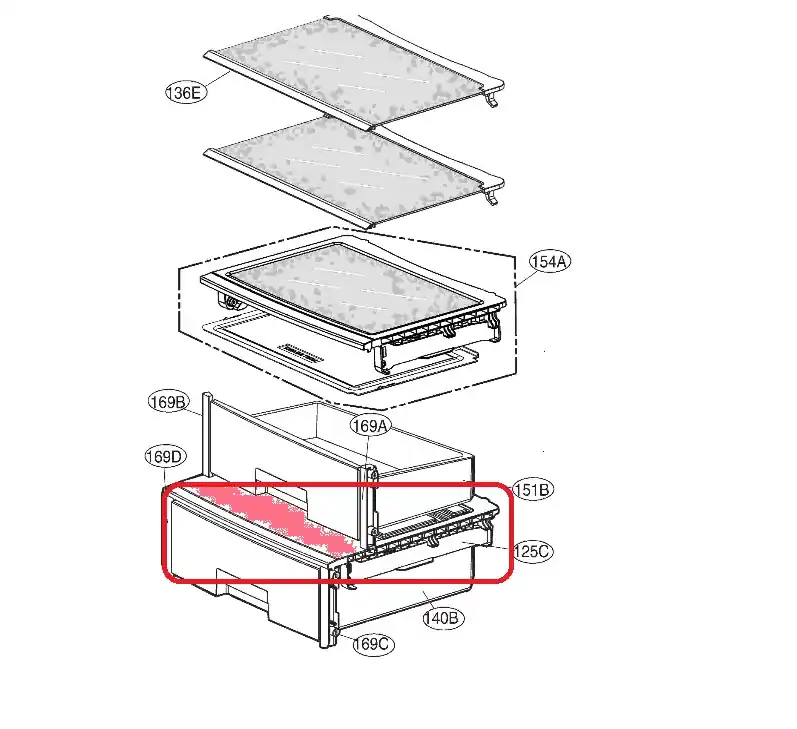 136E
154A
169B
169A
169D
151B
125C
140B
169C